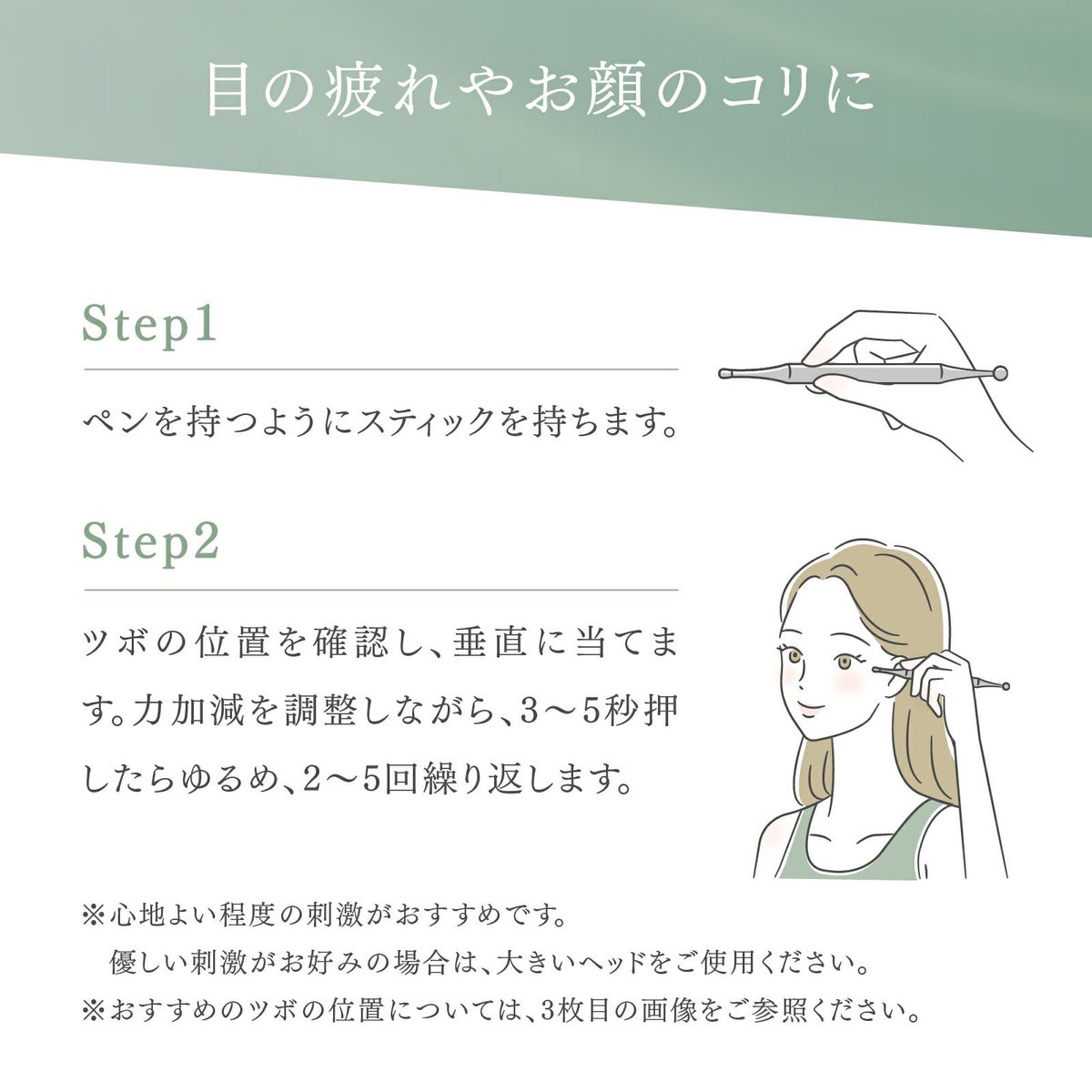 目の疲れやお顔のコリに

Step1

ペンを持つようにスティックを持ちます。

Step2

ツボの位置を確認し、垂直に当てます。力加減を調整しながら、3〜5秒押したらゆるめ、2〜5回繰り返します。

※心地よい程度の刺激がおすすめです。
優しい刺激がお好みの場合は、大きいヘッドをご使用ください。
※おすすめのツボの位置については、3枚目の画像をご参照ください。