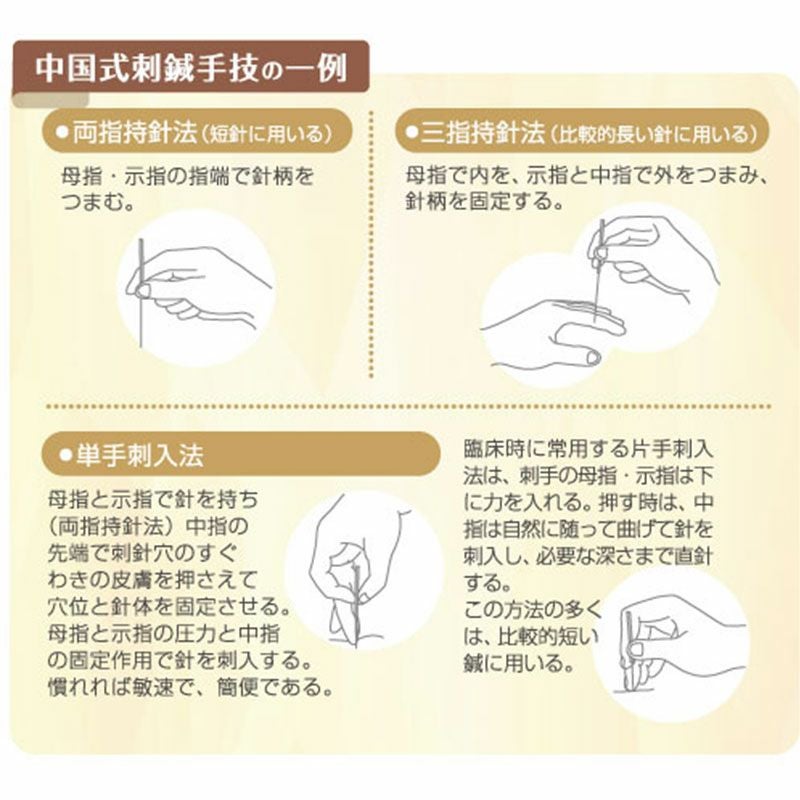 中国式刺鍼手技の一例

●両指持針法（短針に用いる）

母指・示指の指端で針柄をつまむ。

●三指持針法（比較的長い針に用いる）

母指で内を、示指と中指で外をつまみ、針柄を固定する。

●単手刺入法

母指と示指で針を持ち（両指持針法）中指の先端で刺針穴のすぐわきの皮膚を押さえて穴位と針体を固定させる。母指と示指の圧力と中指の固定作用で針を刺入する。慣れれば敏速で、簡便である。

臨床時に常用する片手刺入法は、刺手の母指・示指は下に力を入れる。押す時は、中指は自然に随って曲げて針を刺入し、必要な深さまで直針する。

この方法の多くは、比較的短い鍼に用いる。