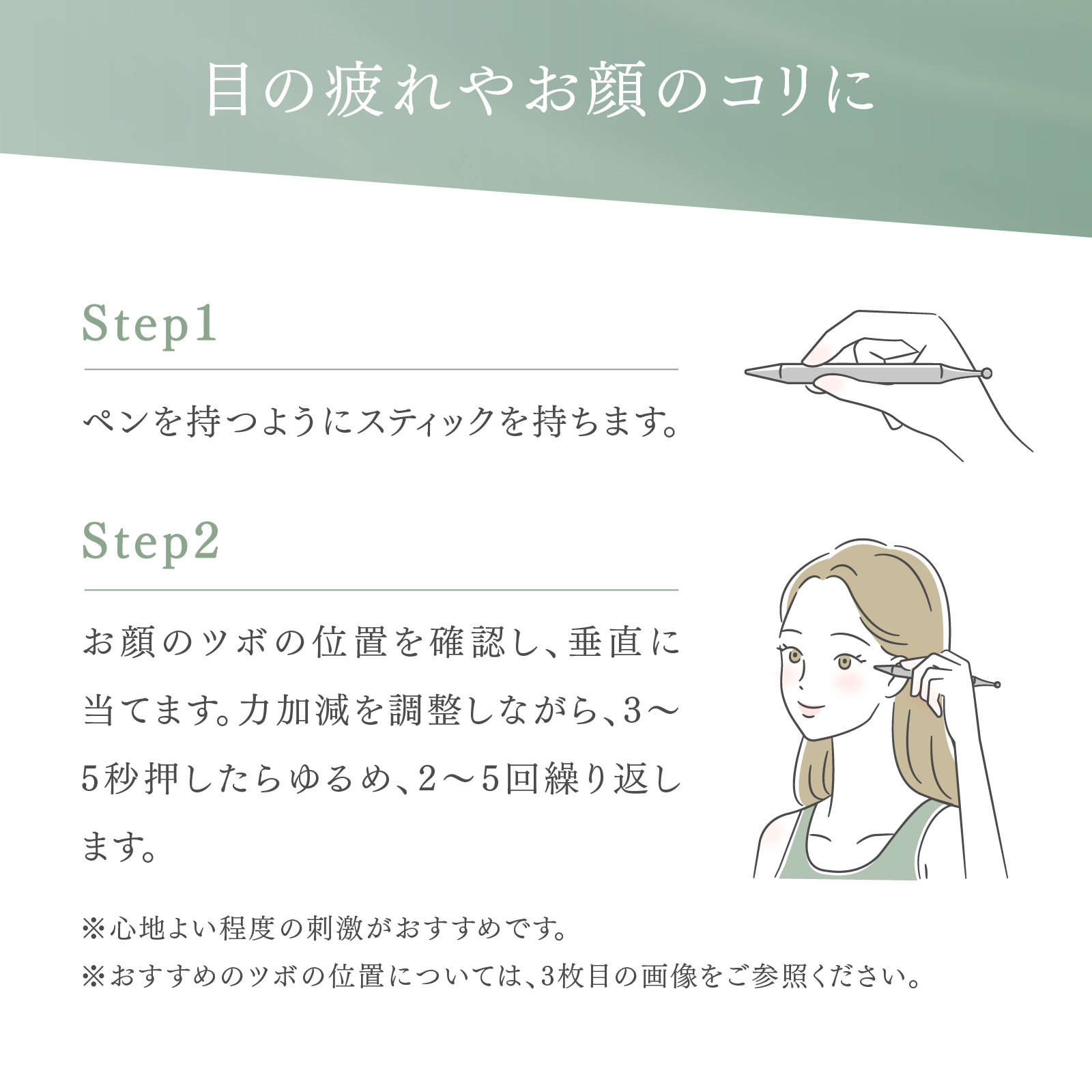 目の疲れやお顔のコリに

Step1

ペンを持つようにスティックを持ちます。

Step2

お顔のツボの位置を確認し、垂直に当てます。力加減を調整しながら、3〜5秒押したらゆるめ、2〜5回繰り返します。

※心地よい程度の刺激がおすすめです。
※おすすめのツボの位置については、3枚目の画像をご参照ください。