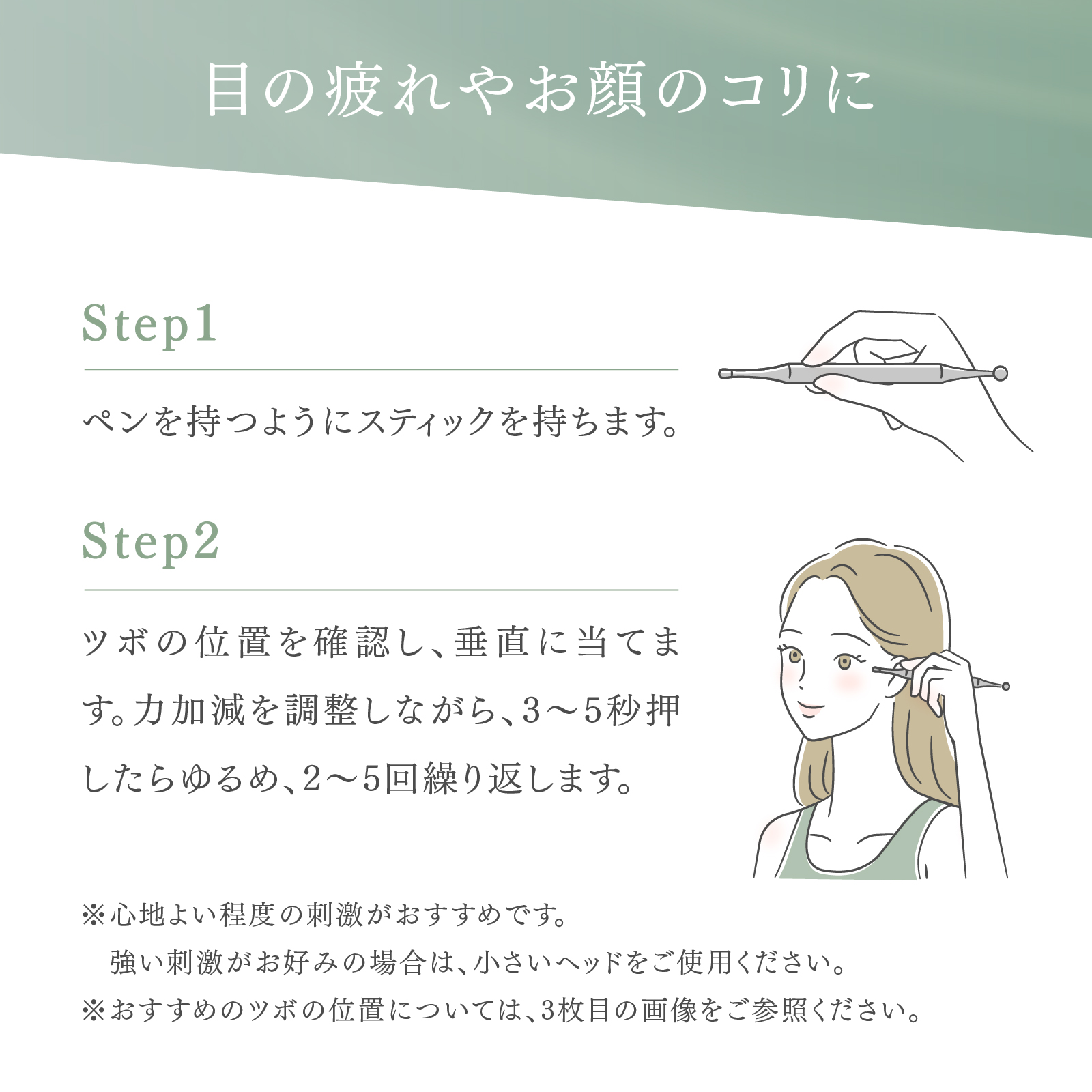 目の疲れやお顔のコリに

Step1

ペンを持つようにスティックを持ちます。

Step2

ツボの位置を確認し、垂直に当てます。力加減を調整しながら、3〜5秒押したらゆるめ、2〜5回繰り返します。

※心地よい程度の刺激がおすすめです。
強い刺激がお好みの場合は、小さいヘッドをご使用ください。
※おすすめのツボの位置については、3枚目の画像をご参照ください。