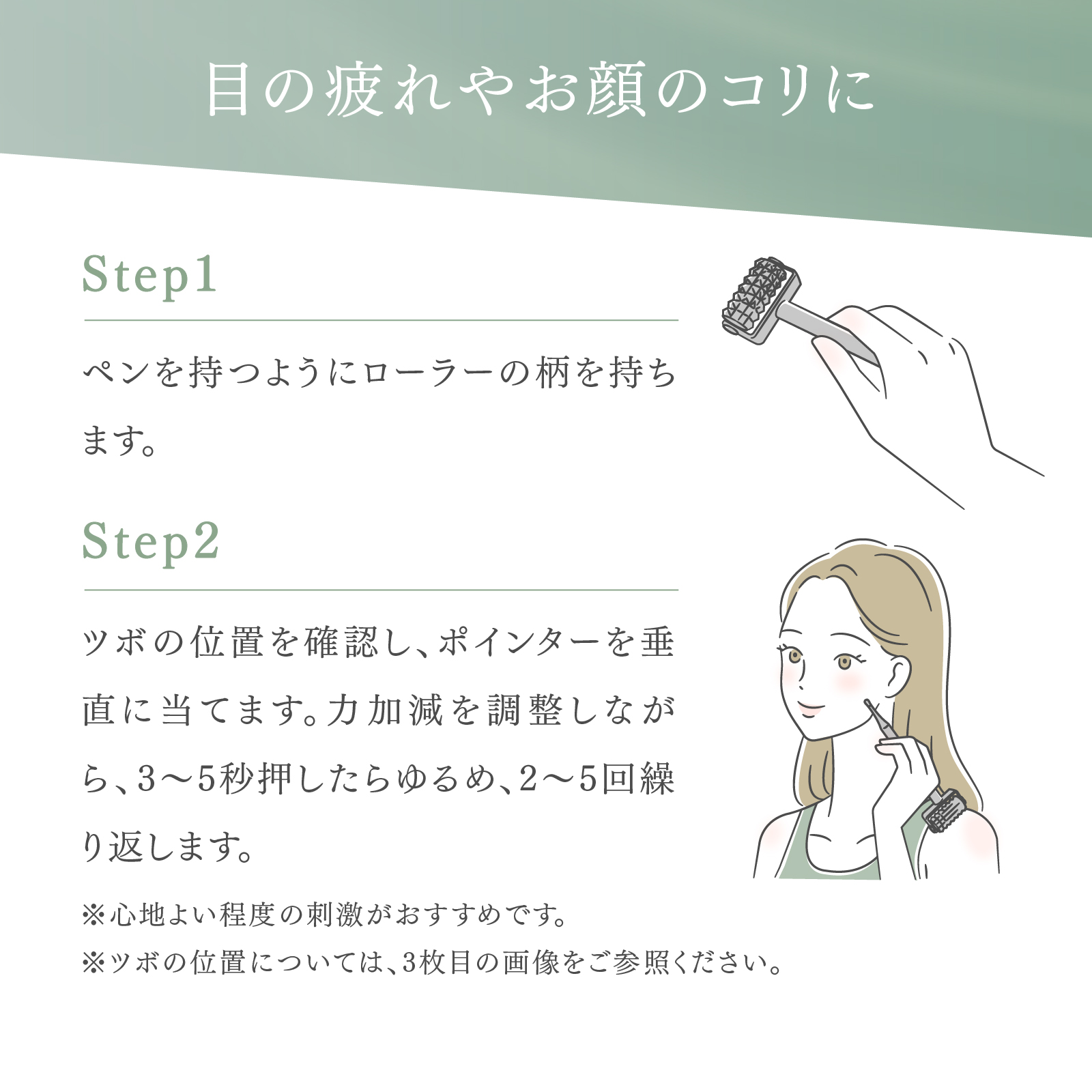 目の疲れやお顔のコリに

Step1

ペンを持つようにローラーの柄を持ちます。

Step2

ツボの位置を確認し、ポインターを垂直に当てます。力加減を調整しながら、3〜5秒押したらゆるめ、2〜5回繰り返します。

※心地よい程度の刺激がおすすめです。
※ツボの位置については、3枚目の画像をご参照ください。