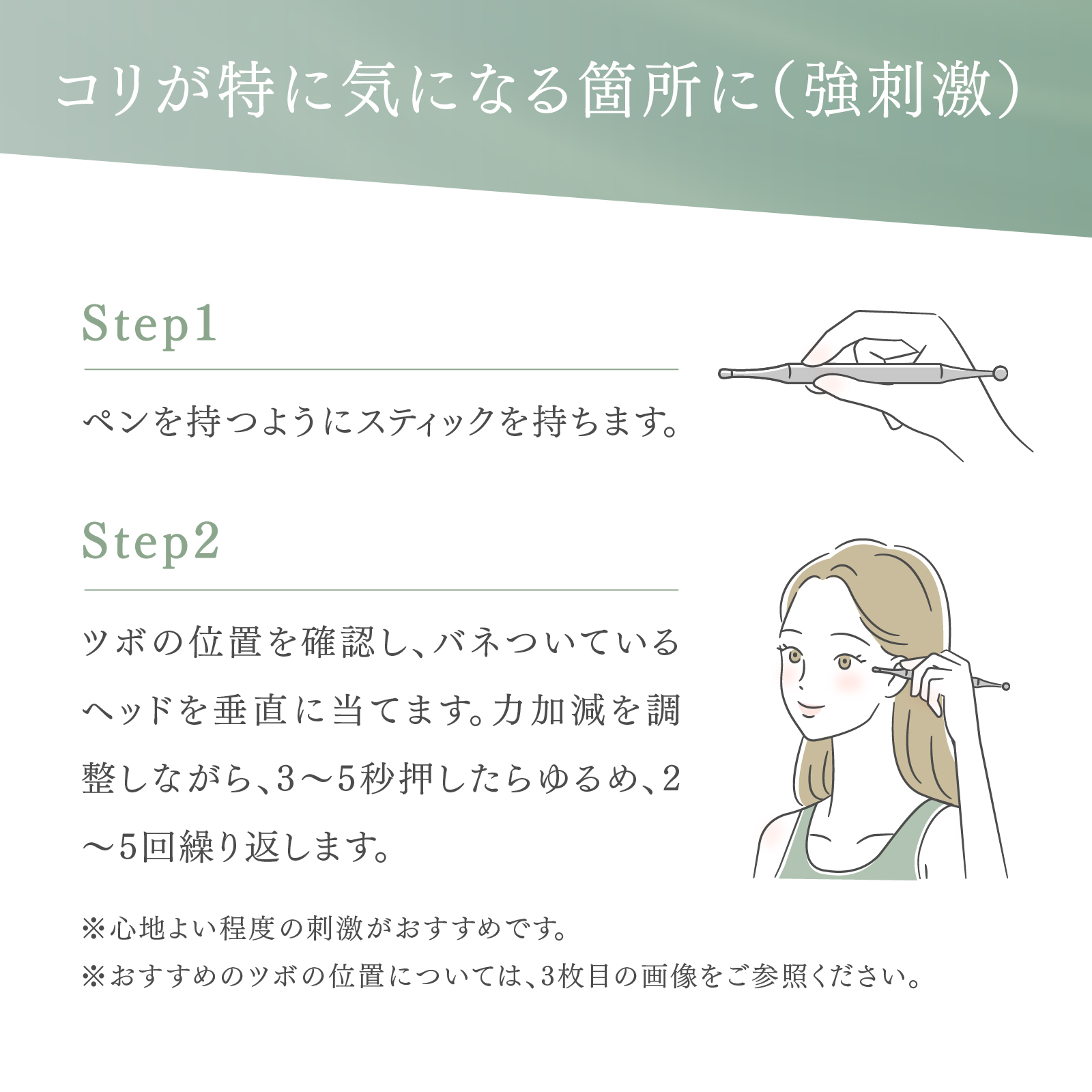 コリが特に気になる箇所に（強刺激）

Step1

ペンを持つようにスティックを持ちます。

Step2

ツボの位置を確認し、バネついているヘッドを垂直に当てます。力加減を調整しながら、3～5秒押したらゆるめ、2～5回繰り返します。

※心地よい程度の刺激がおすすめです。
※おすすめのツボの位置については、3枚目の画像をご参照ください。