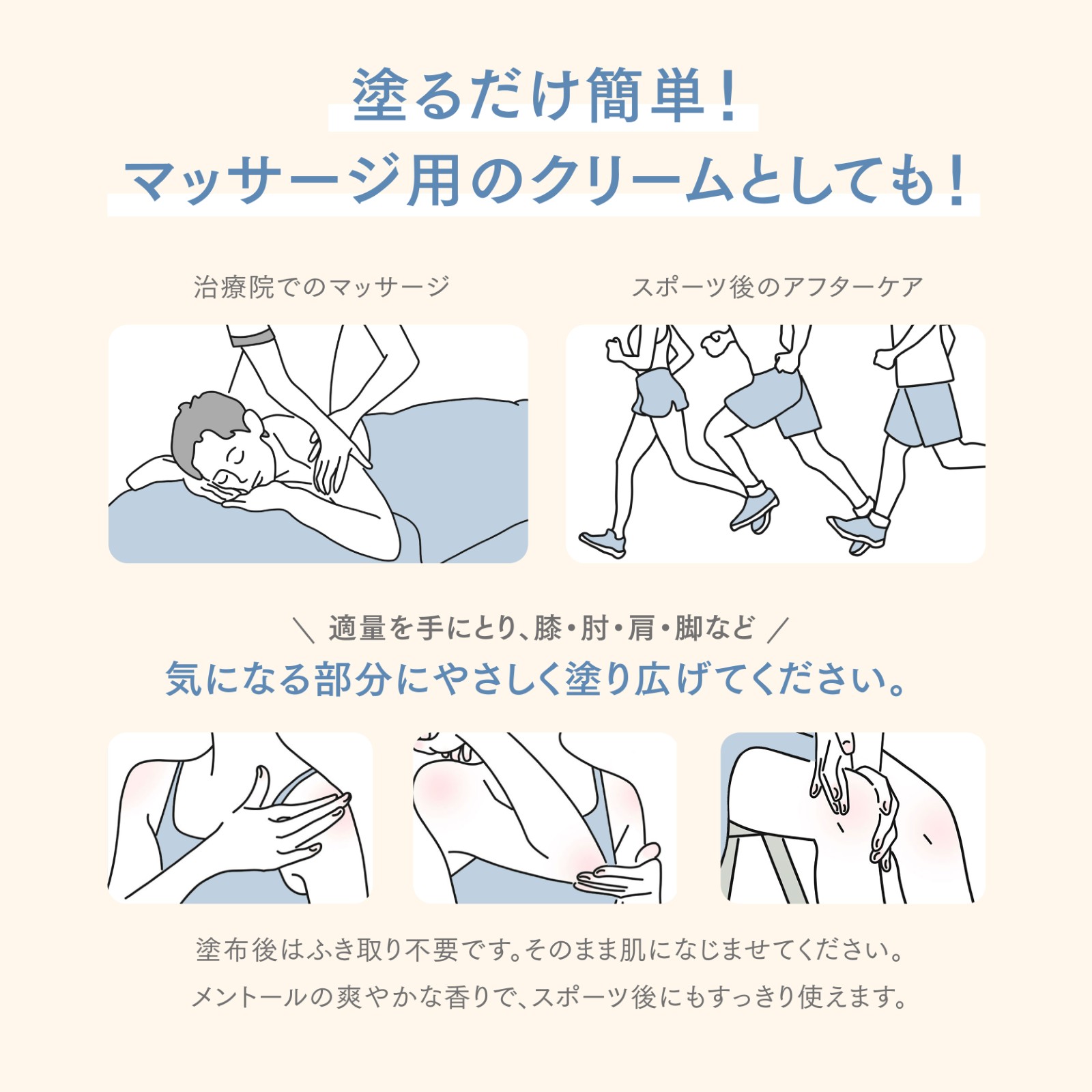 塗るだけ簡単！
マッサージ用のクリームとしても！

治療院でのマッサージ

スポーツ後のアフターケア

＼ 適量を手にとり、膝・肘・肩・脚など ／
気になる部分にやさしく塗り広げてください。

塗布後はふき取り不要です。そのまま肌になじませてください。
メントールの爽やかな香りで、スポーツ後にもすっきり使えます。