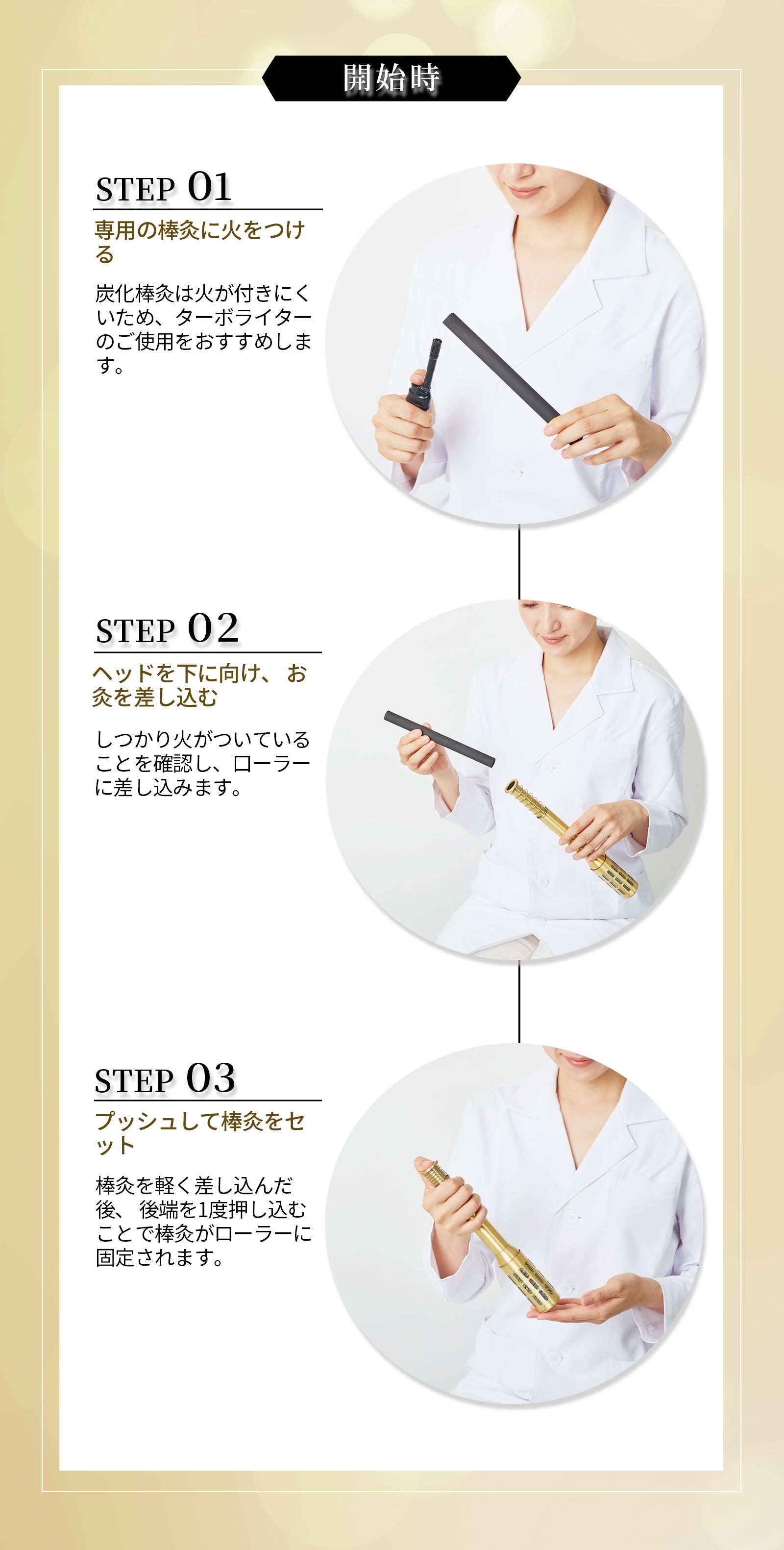 開始時

STEP 01

専用の棒灸に火をつける

炭化棒灸は火が付きにくいため、ターボライターのご使用をおすすめします。

STEP 02

ヘッドを下に向け、お灸を差し込む

しっかり火がついていることを確認し、ローラーに差し込みます。

STEP 03

プッシュして棒灸をセット

棒灸を軽く差し込んだ後、後端を1度押し込むことで棒灸がローラーに固定されます。