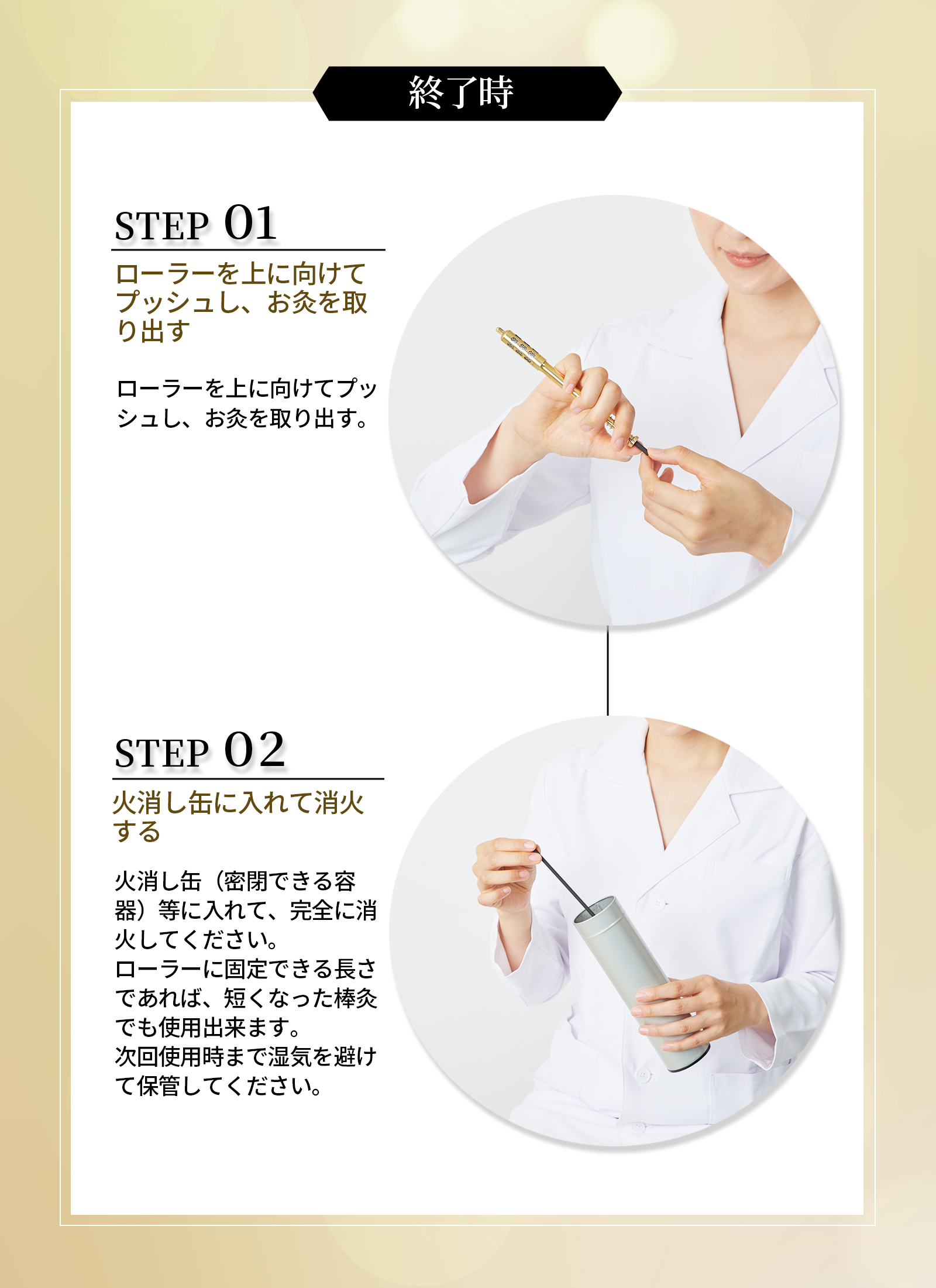 終了時

STEP 01

ローラーを上に向けてプッシュし、お灸を取り出す

ローラーを上に向けてプッシュし、お灸を取り出す。

STEP 02

火消し缶に入れて消火する

火消し缶（密閉できる容器）等に入れて、完全に消火してください。
ローラーに固定できる長さであれば、短くなった棒灸でも使用出来ます。
次回使用時まで湿気を避けて保管してください。