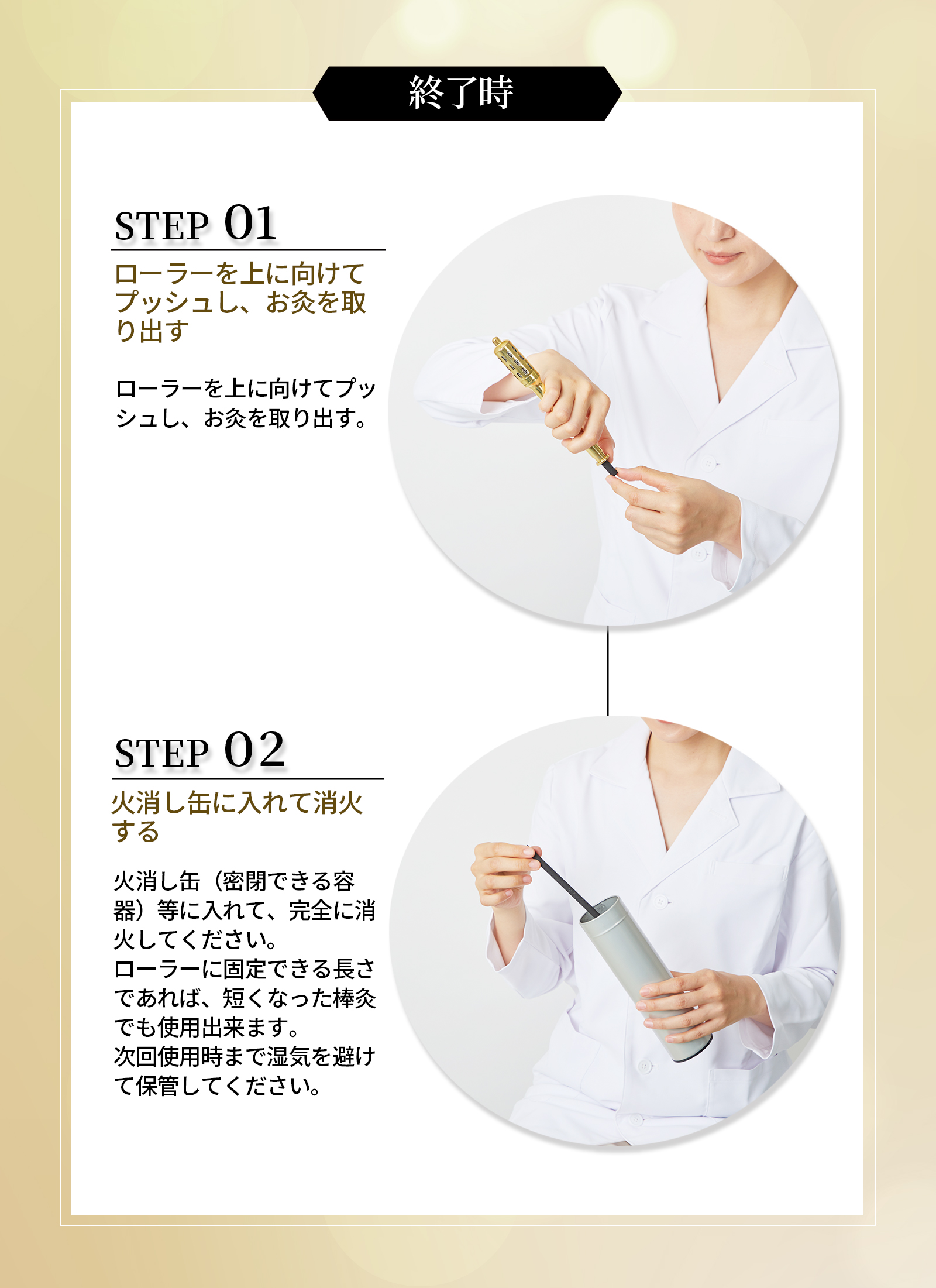 終了時

STEP 01

ローラーを上に向けてプッシュし、お灸を取り出す

ローラーを上に向けてプッシュし、お灸を取り出す。

STEP 02

火消し缶に入れて消火する

火消し缶（密閉できる容器）等に入れて、完全に消火してください。
ローラーに固定できる長さであれば、短くなった棒灸でも使用出来ます。
次回使用時まで湿気を避けて保管してください。