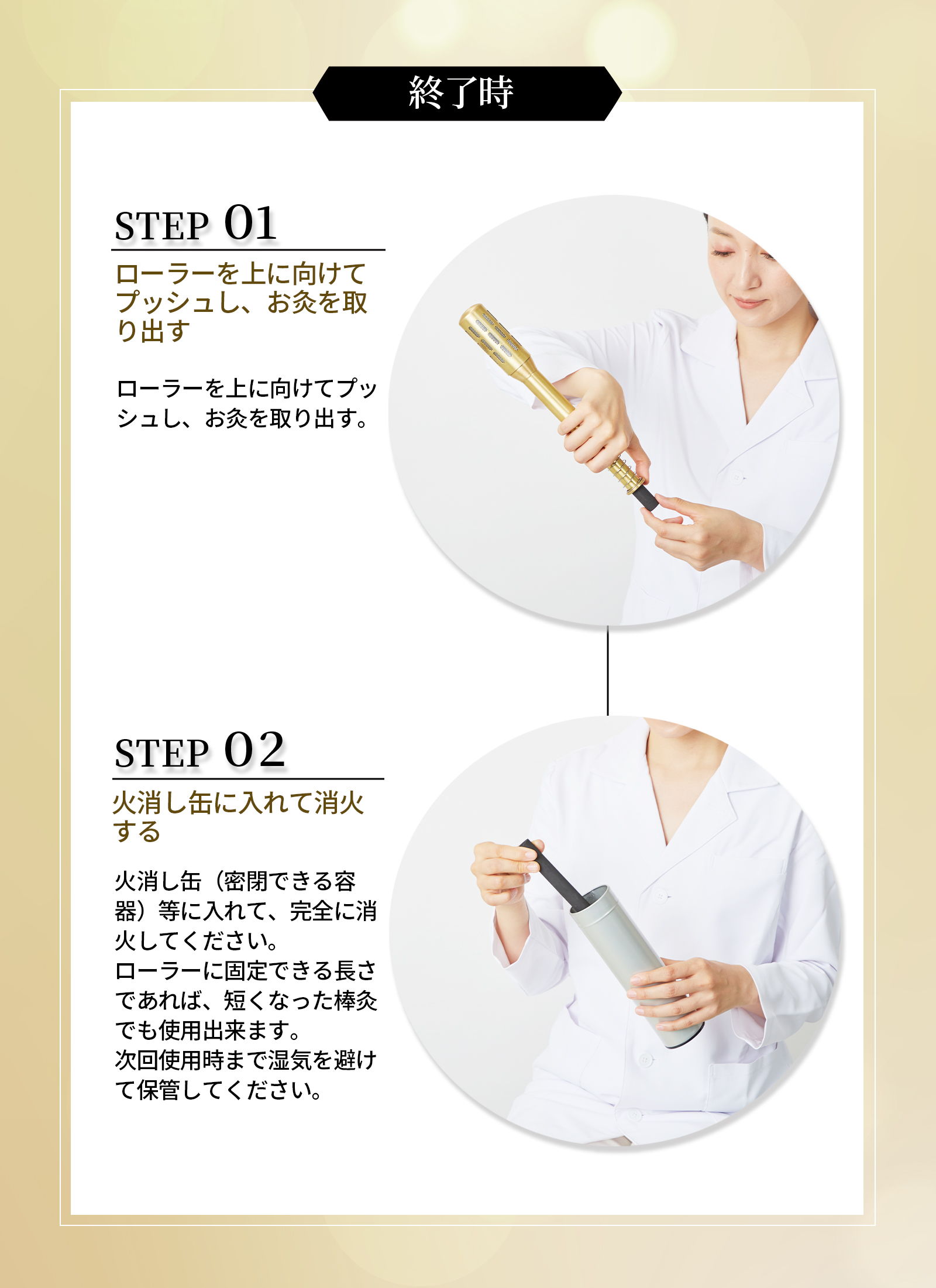 終了時

STEP 01

ローラーを上に向けてプッシュし、お灸を取り出す

ローラーを上に向けてプッシュし、お灸を取り出す。

STEP 02

火消し缶に入れて消火する

火消し缶（密閉できる容器）等に入れて、完全に消火してください。
ローラーに固定できる長さであれば、短くなった棒灸でも使用出来ます。
次回使用時まで湿気を避けて保管してください。