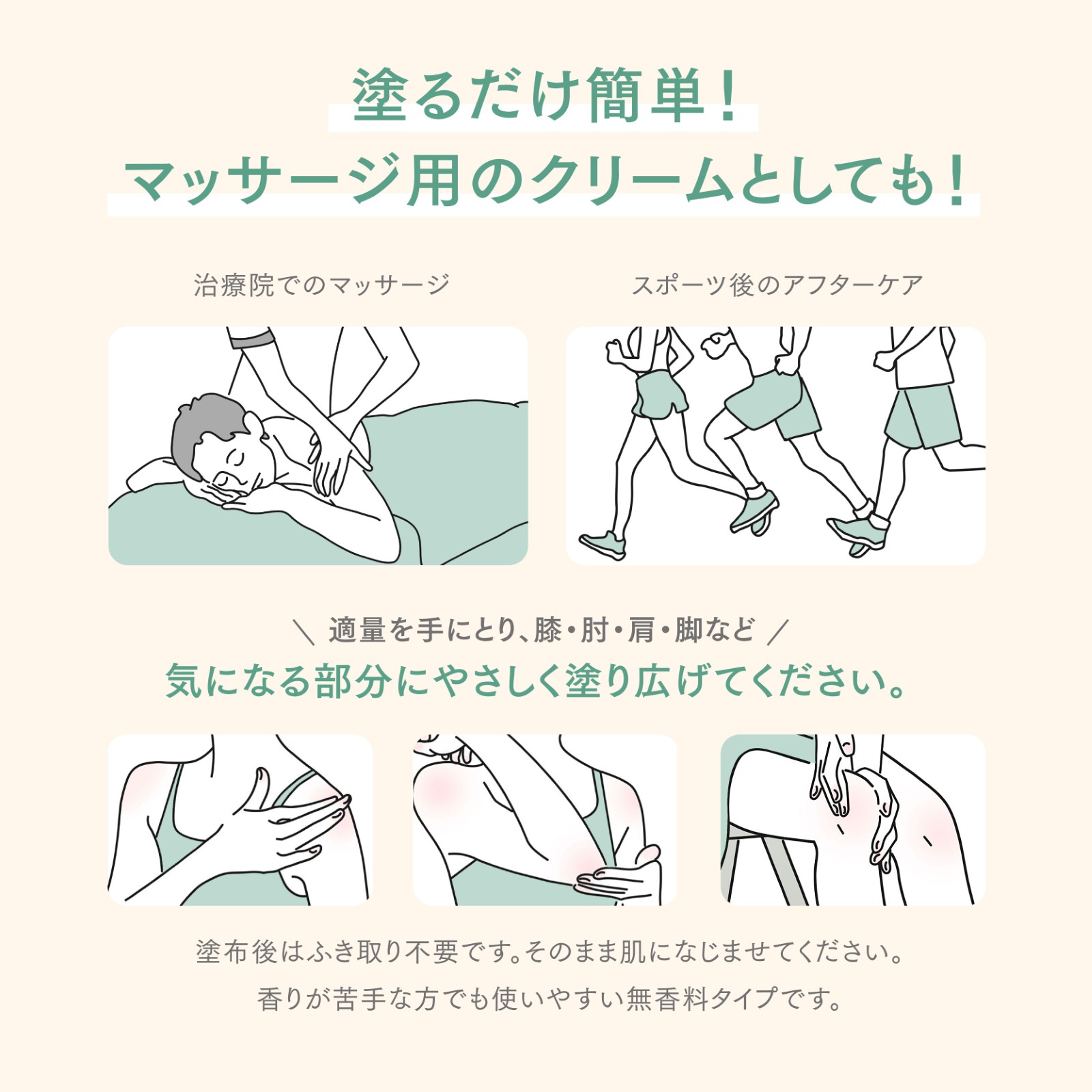 塗るだけ簡単！
マッサージ用のクリームとしても！

治療院でのマッサージ

スポーツ後のアフターケア

＼ 適量を手にとり、膝・肘・肩・脚など ／
気になる部分にやさしく塗り広げてください。

塗布後はふき取り不要です。そのまま肌になじませてください。
香りが苦手な方でも使いやすい無香料タイプです。