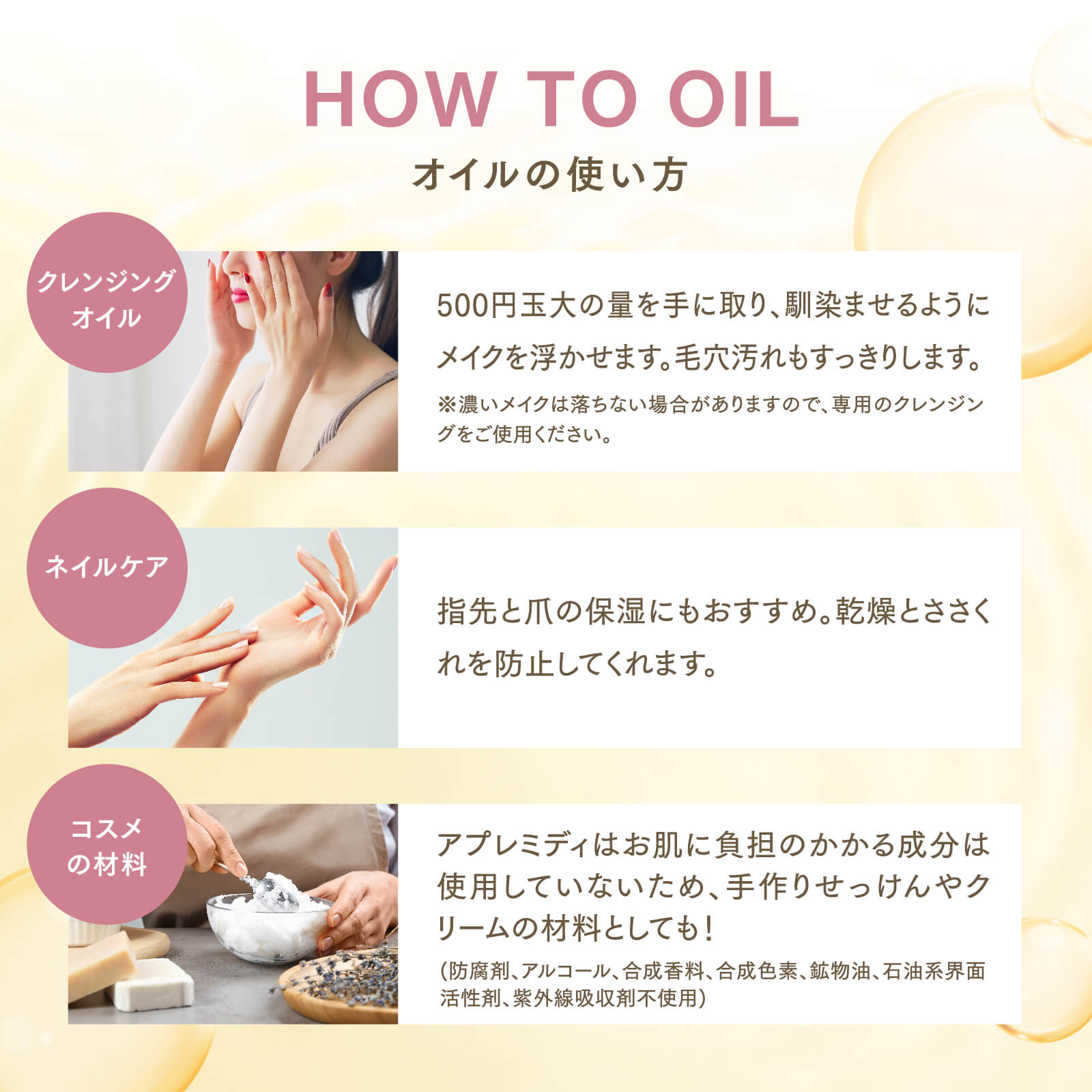 HOW TO OIL

オイルの使い方

クレンジングオイル

500円玉大の量を手に取り、馴染ませるようにメイクを浮かせます。毛穴汚れもすっきりします。

※濃いメイクは落ちない場合がありますので、専用のクレンジングをご使用ください。

ネイルケア

指先と爪の保湿にもおすすめ。乾燥とささくれを防止してくれます。

コスメの材料

アプレミディはお肌に負担のかかる成分は使用していないため、手作りせっけんやクリームの材料としても！

（防腐剤、アルコール、合成香料、合成色素、鉱物油、石油系界面活性剤、紫外線吸収剤不使用）