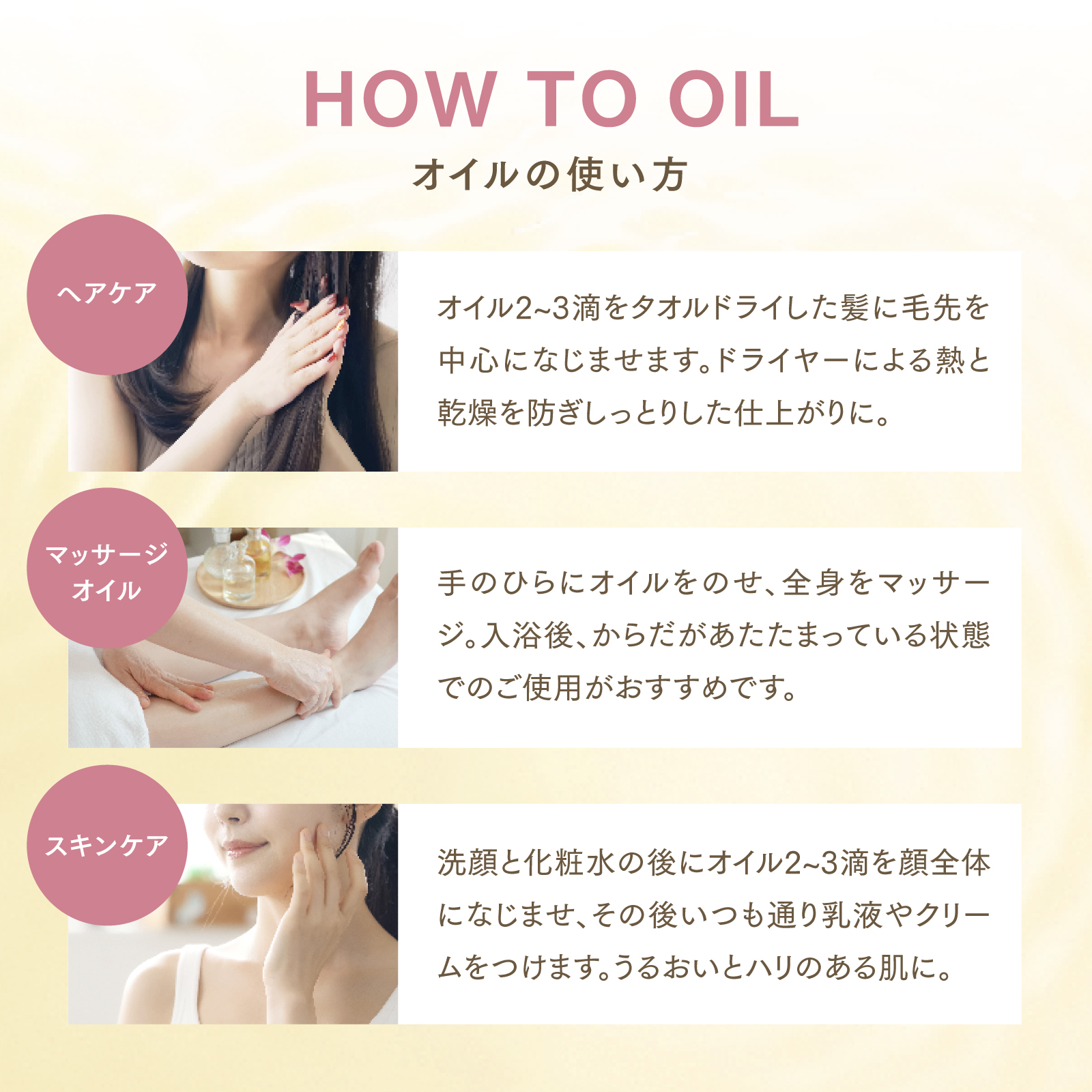 HOW TO OIL
オイルの使い方

ヘアケア

オイル2~3滴をタオルドライした髪に毛先を中心になじませます。ドライヤーによる熱と乾燥を防ぎしっとりした仕上がりに。

マッサージオイル

手のひらにオイルをのせ、全身をマッサージ。入浴後、からだがあたたまっている状態でのご使用がおすすめです。

スキンケア

洗顔と化粧水の後にオイル2~3滴を顔全体になじませ、その後いつも通り乳液やクリームをつけます。うるおいとハリのある肌に。