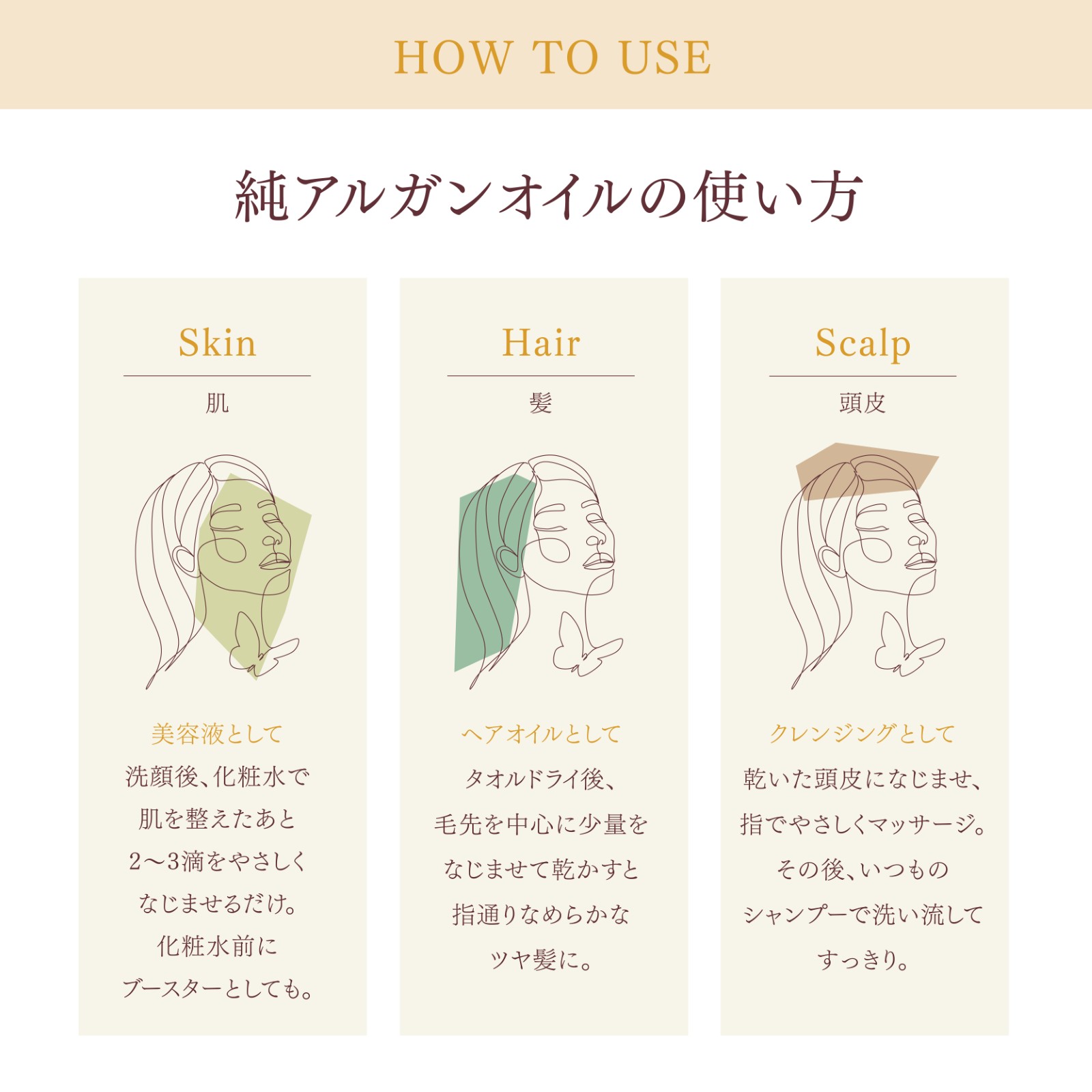 HOW TO USE

純アルガンオイルの使い方

Skin

肌

美容液として

洗顔後、化粧水で肌を整えたあと2〜3滴をやさしくなじませるだけ。化粧水前にブースターとしても。

Hair

髪

ヘアオイルとして

タオルドライ後、毛先を中心に少量をなじませて乾かすと指通りなめらかなツヤ髪に。

Scalp

頭皮

クレンジングとして

乾いた頭皮になじませ、指でやさしくマッサージ。その後、いつものシャンプーで洗い流してすっきり。